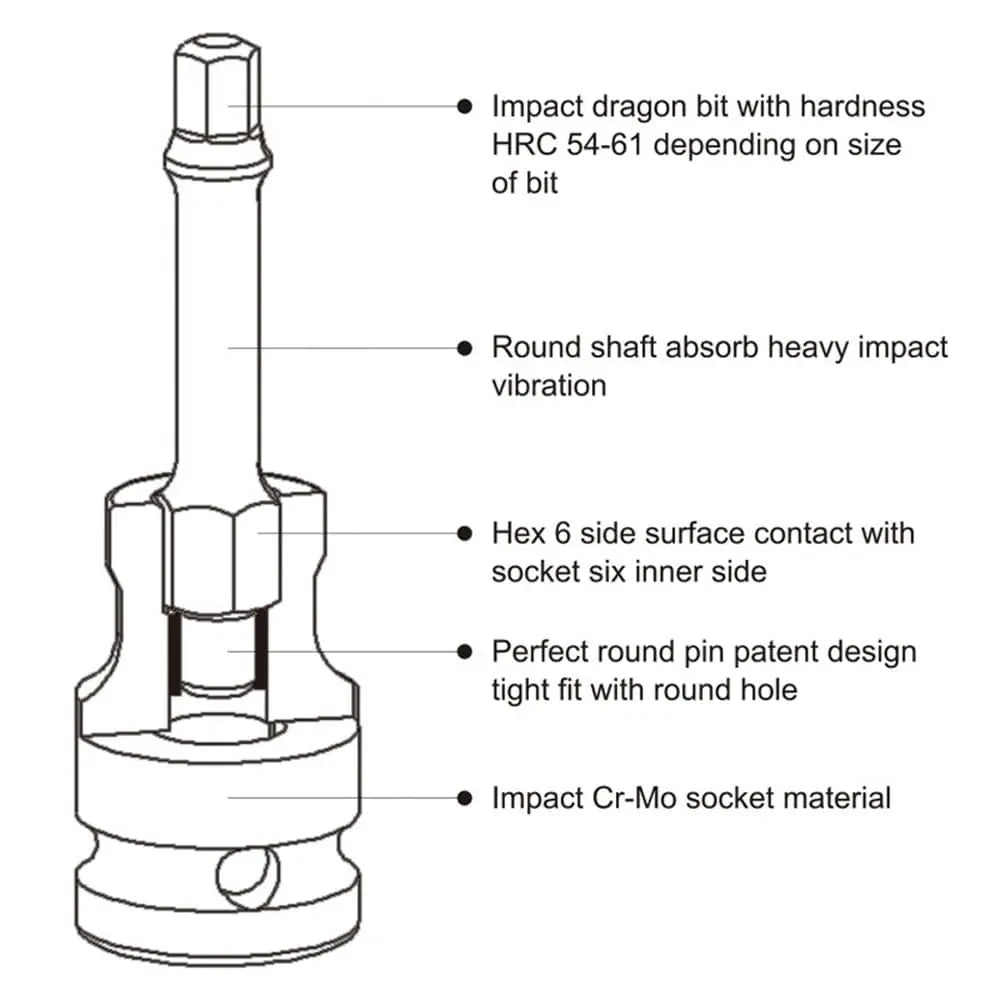 Impact dragon bit with hardness HRC 54-61 depending on size of bit

Round shaft absorb heavy impact vibration

Hex 6 side surface contact with socket six inner side

Perfect round pin patent design tight fit with round hole

Impact Cr-Mo socket material