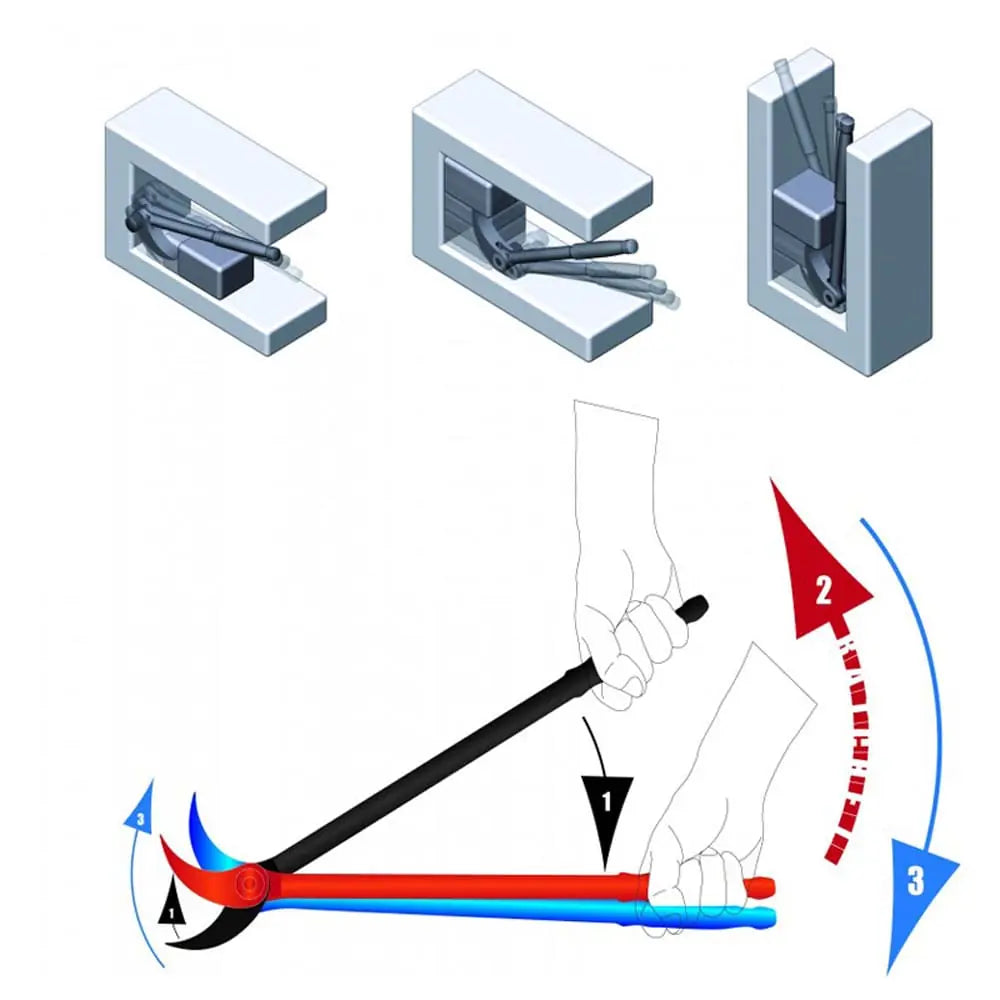 2
1
3
3
1