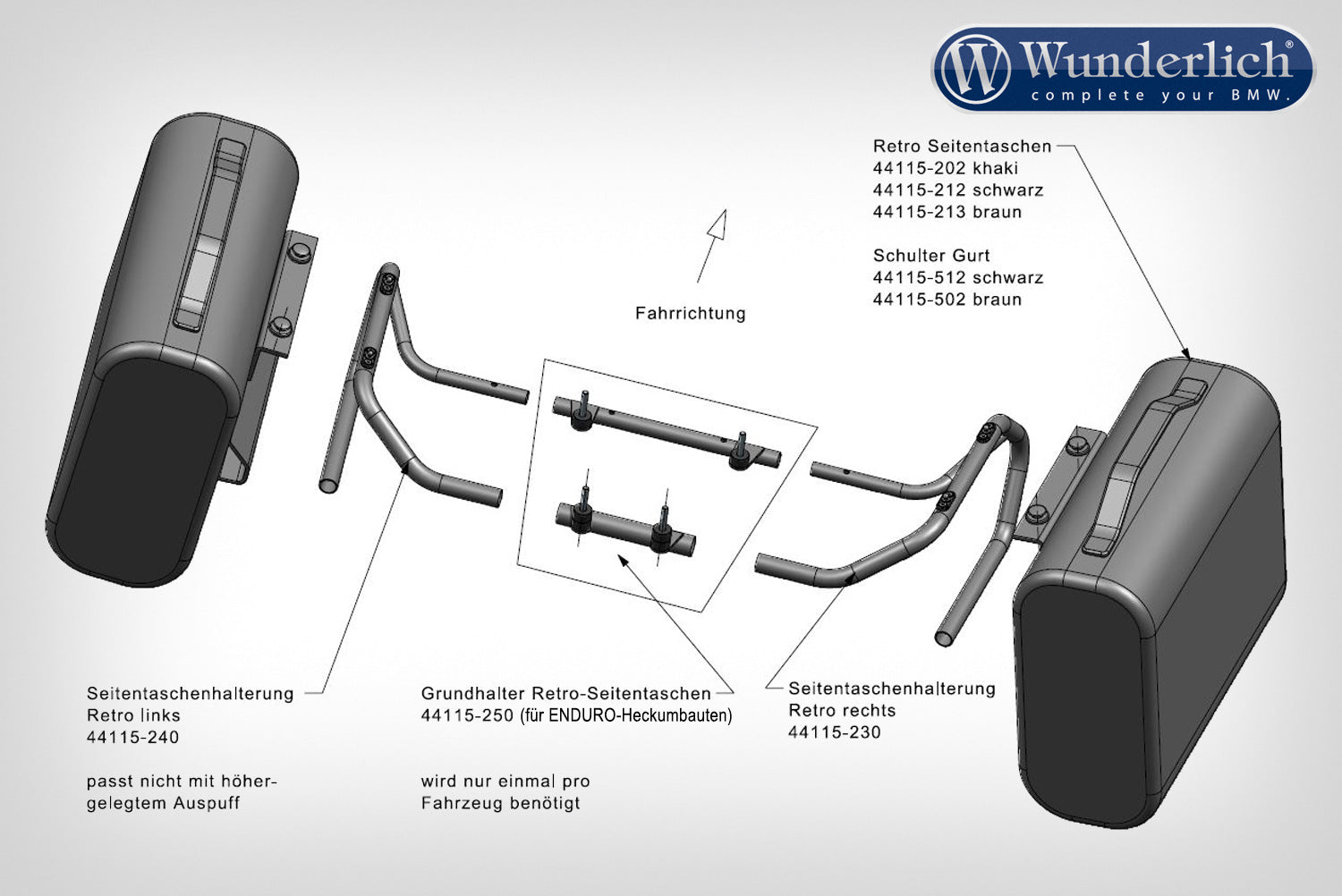 Wunderlich®
complete your BMW.

Retro Seitentaschen
44115-202 khaki
44115-212 schwarz
44115-213 braun

Schulter Gurt
44115-512 schwarz
44115-502 braun

Fahrrichtung

Seitentaschenhalterung
Retro links
44115-240

passt nicht mit höhergelegtem Auspuff

Grundhalter Retro-Seitentaschen
44115-250 (für ENDURO-Heckumbauten)

wird nur einmal pro
Fahrzeug benötigt

Seitentaschenhalterung
Retro rechts
44115-230