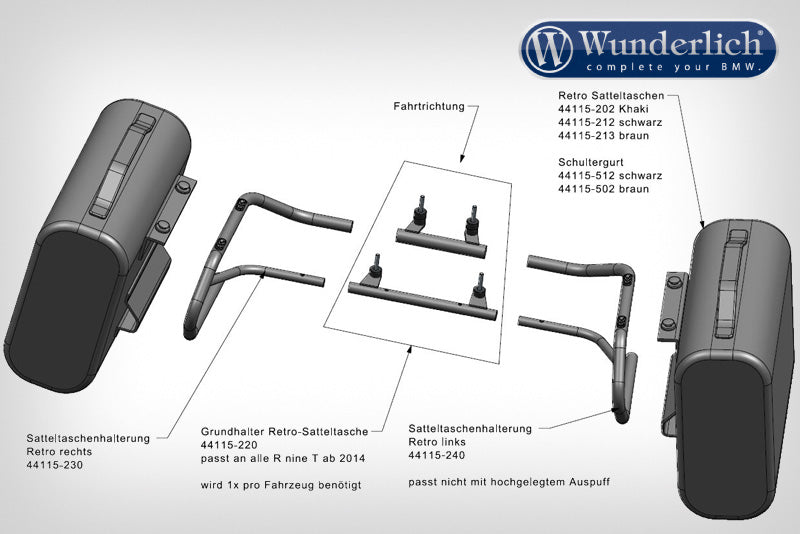 Wunderlich
complete your BMW.

Fahrtrichtung

Retro Satteltaschen
44115-202 Khaki
44115-212 schwarz
44115-213 braun

Schultergurt
44115-512 schwarz
44115-502 braun

Satteltaschenhalterung
Retro rechts
44115-230

Grundhalter Retro-Satteltasche
44115-220
passt an alle R nine T ab 2014

wird 1x pro Fahrzeug benötigt

Satteltaschenhalterung
Retro links
44115-240

passt nicht mit hochgelegtem Auspuff